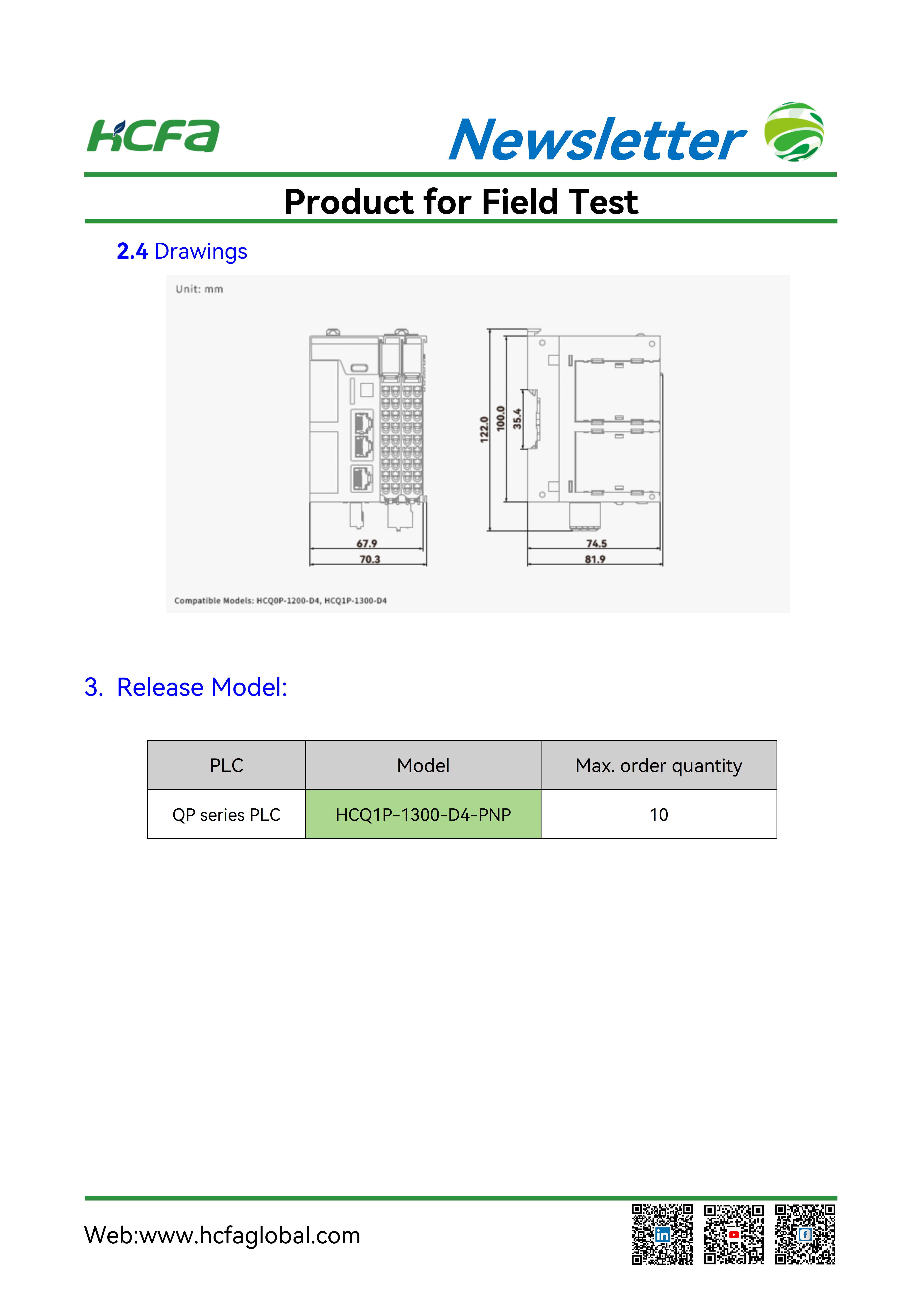 HCFA

Newsletter

Product for Field Test

2.4 Drawings

Unit: mm

122.0

100.0

35.4

67.9

70.3

74.5

81.9

Compatible Models: HCQ0P-1200-D4, HCQ1P-1300-D4

3. Release Model:

| PLC | Model | Max. order quantity |
|---|---|---|
| QP series PLC | HCQ1P-1300-D4-PNP | 10 |

Web:www.hcfaglobal.com