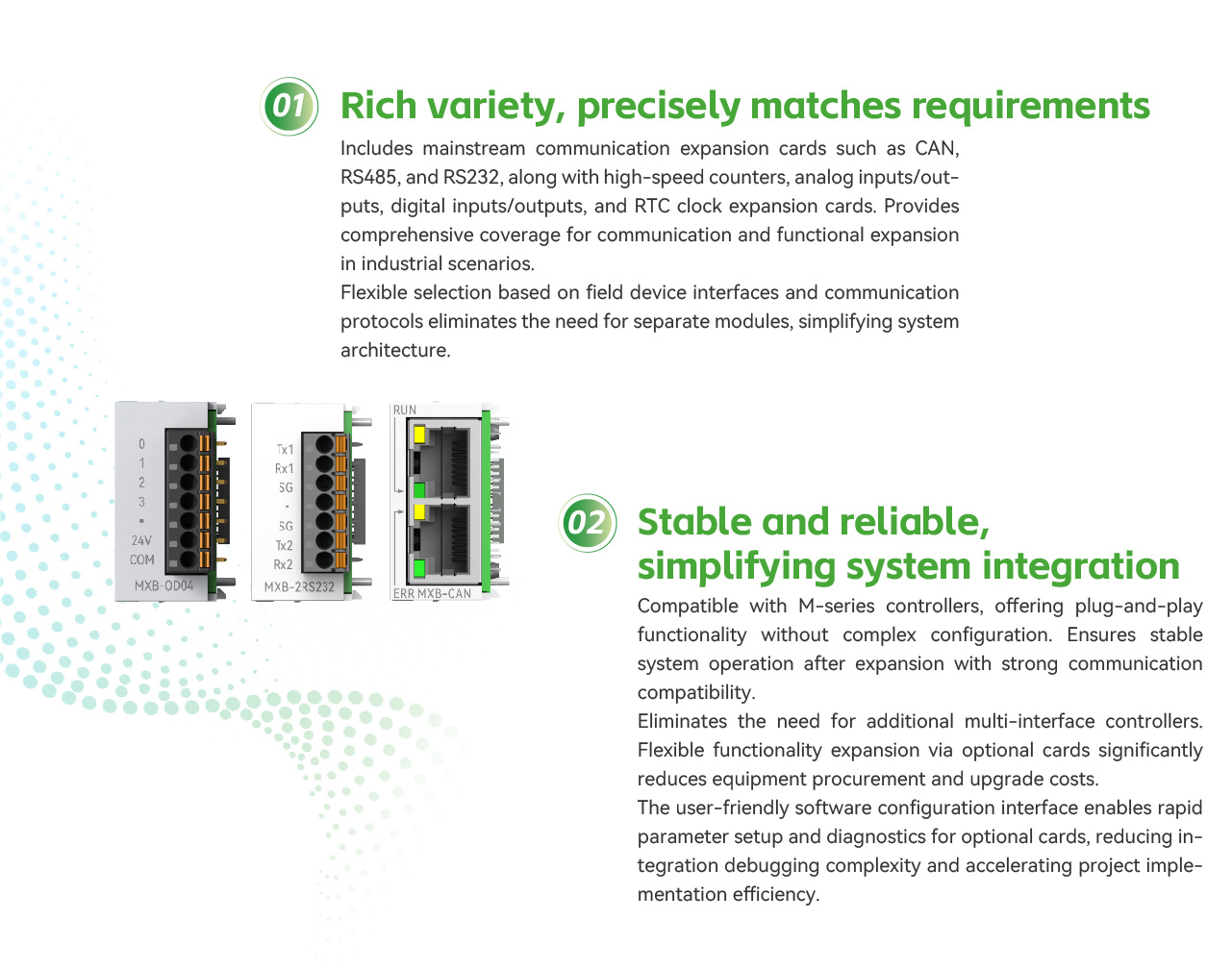 01 Rich variety, precisely matches requirements

Includes mainstream communication expansion cards such as CAN, RS485, and RS232, along with high-speed counters, analog inputs/outputs, digital inputs/outputs, and RTC clock expansion cards. Provides comprehensive coverage for communication and functional expansion in industrial scenarios.
Flexible selection based on field device interfaces and communication protocols eliminates the need for separate modules, simplifying system architecture.

0
1
2
3
24V
COM
MXB-OD04

Tx1
Rx1
SG
-
SG
Tx2
Rx2
MXB-2RS232

RUN
ERR MXB-CAN

02 Stable and reliable, simplifying system integration

Compatible with M-series controllers, offering plug-and-play functionality without complex configuration. Ensures stable system operation after expansion with strong communication compatibility.
Eliminates the need for additional multi-interface controllers. Flexible functionality expansion via optional cards significantly reduces equipment procurement and upgrade costs.
The user-friendly software configuration interface enables rapid parameter setup and diagnostics for optional cards, reducing integration debugging complexity and accelerating project implementation efficiency.